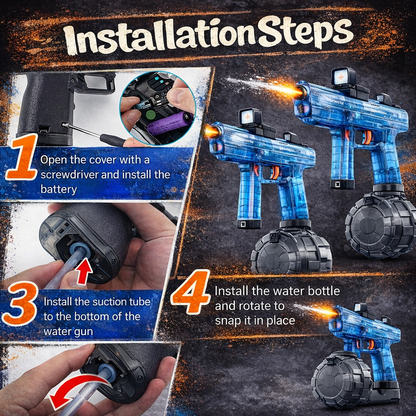 InstallationSteps

1 Open the cover with a screwdriver and install the battery

3 Install the suction tube to the bottom of the water gun

4 Install the water bottle and rotate to snap it in place